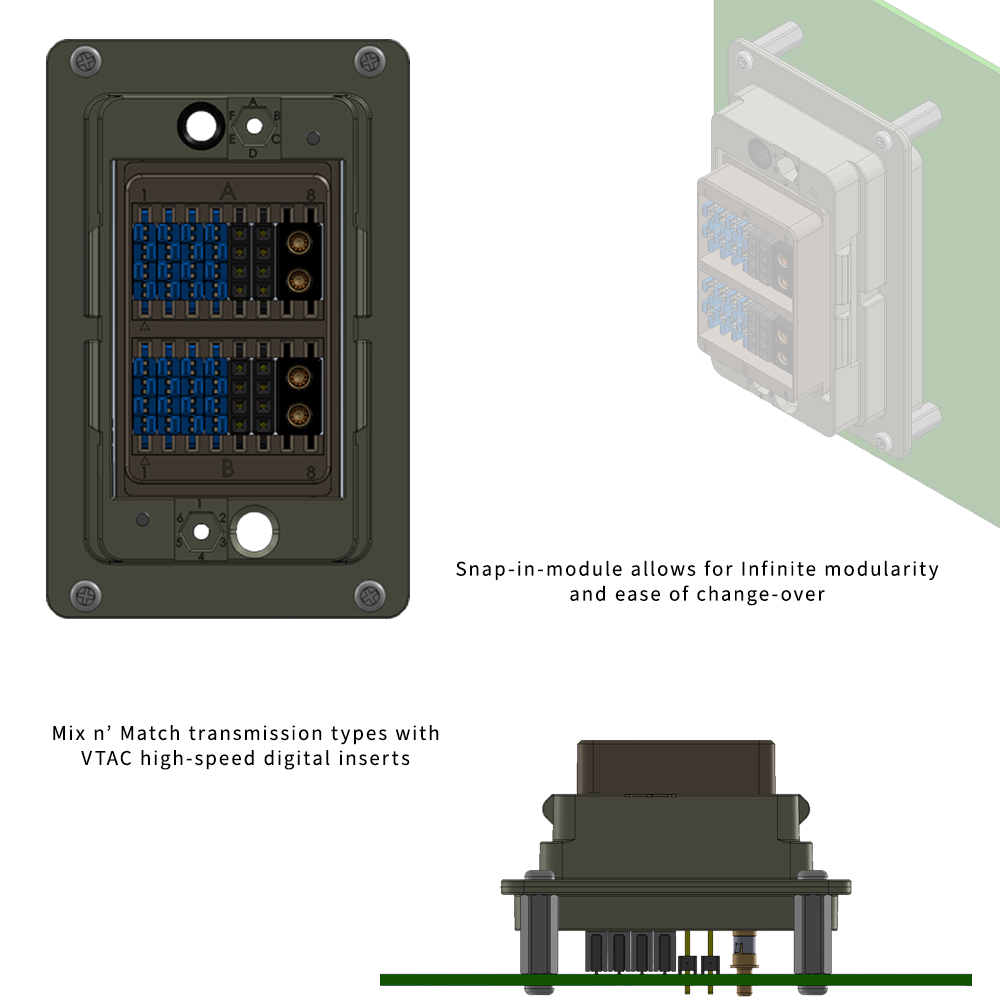 A
F B
E C
D
1 A 8
1 B 8
1
6 2
5 3
4

Snap-in-module allows for Infinite modularity and ease of change-over

Mix n' Match transmission types with VTAC high-speed digital inserts