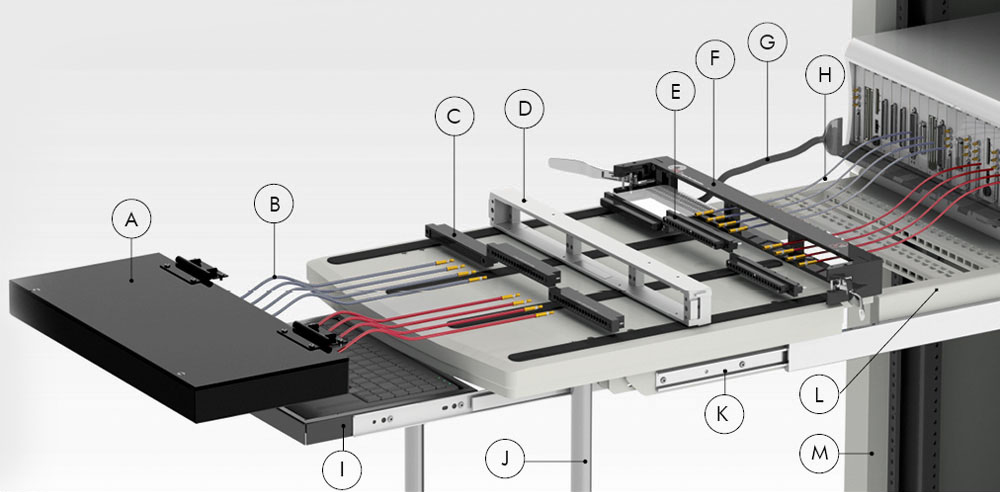 A
B
C
D
E
F
G
H
I
J
K
L
M