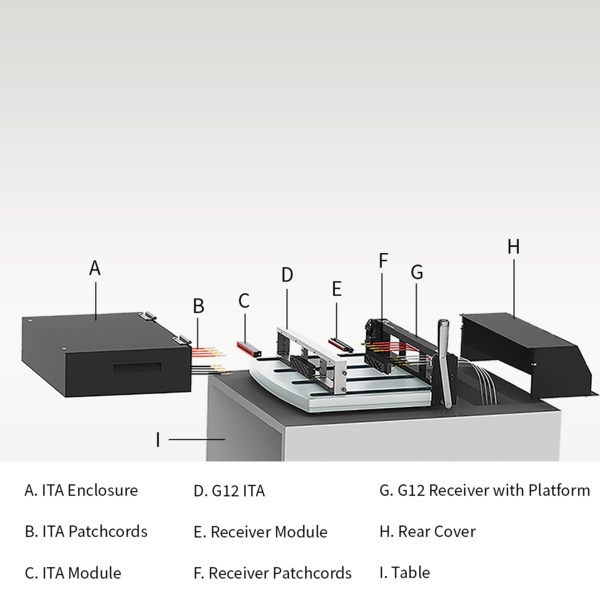 A
B
C
D
E
F
G
H
I

A. ITA Enclosure
B. ITA Patchcords
C. ITA Module

D. G12 ITA
E. Receiver Module
F. Receiver Patchcords

G. G12 Receiver with Platform
H. Rear Cover
I. Table