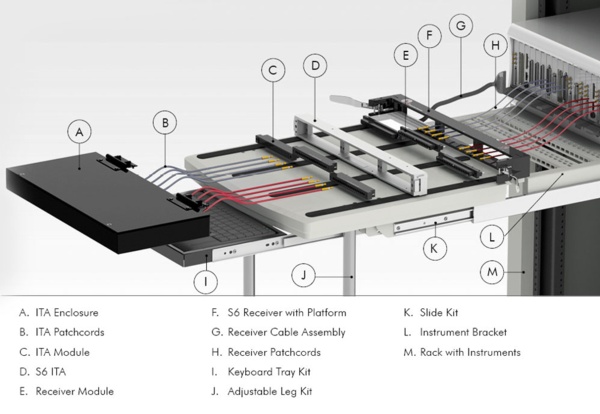 A
B
C
D
E
F
G
H
I
J
K
L
M

A. ITA Enclosure
B. ITA Patchcords
C. ITA Module
D. S6 ITA
E. Receiver Module

F. S6 Receiver with Platform
G. Receiver Cable Assembly
H. Receiver Patchcords
I. Keyboard Tray Kit
J. Adjustable Leg Kit

K. Slide Kit
L. Instrument Bracket
M. Rack with Instruments